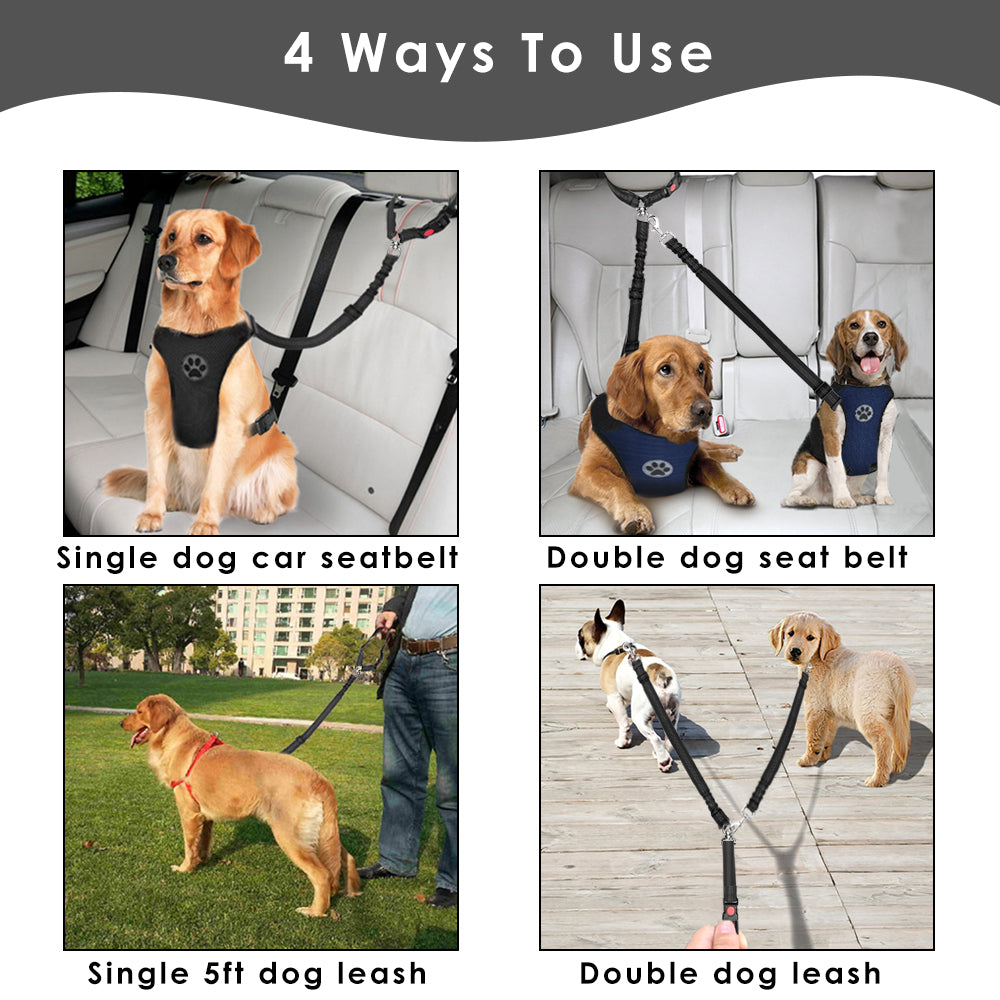 4 Ways To Use

Single dog car seatbelt

Double dog seat belt

Single 5ft dog leash

Double dog leash