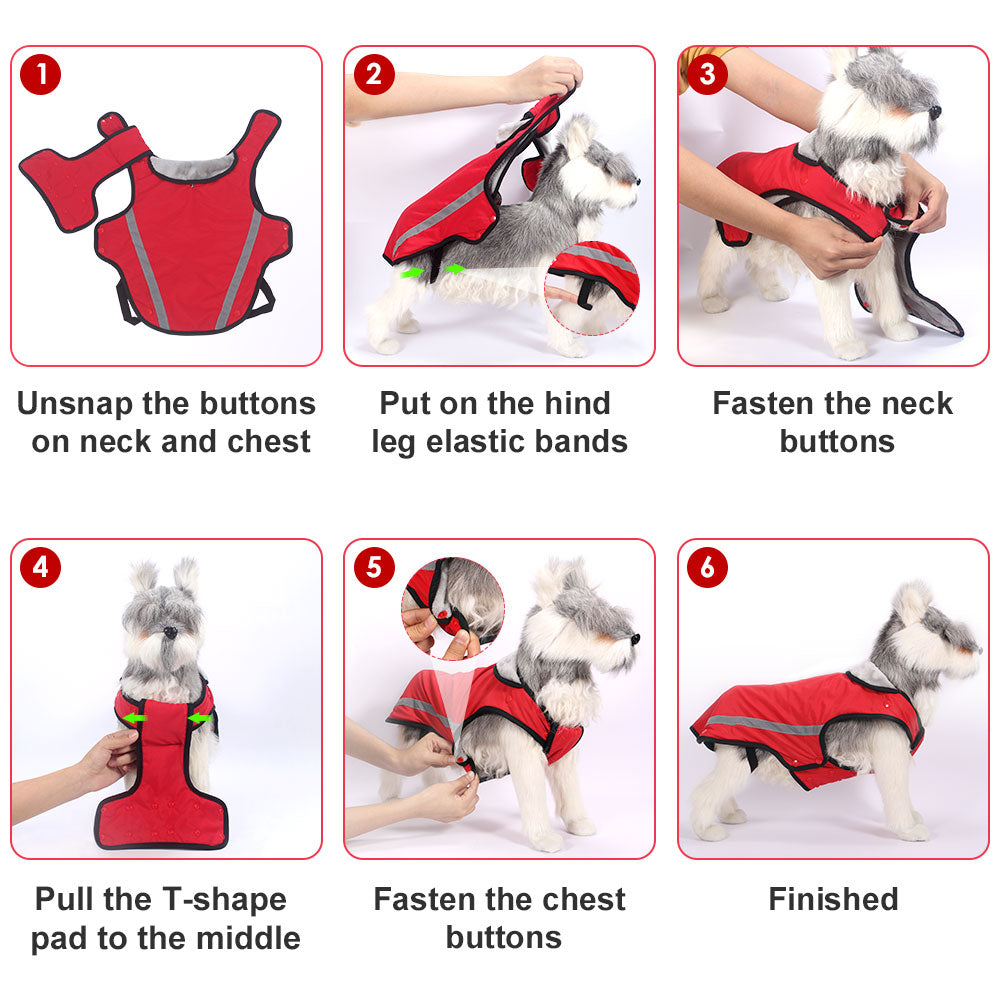 1

Unsnap the buttons on neck and chest

2

Put on the hind leg elastic bands

3

Fasten the neck buttons

4

Pull the T-shape pad to the middle

5

Fasten the chest buttons

6

Finished