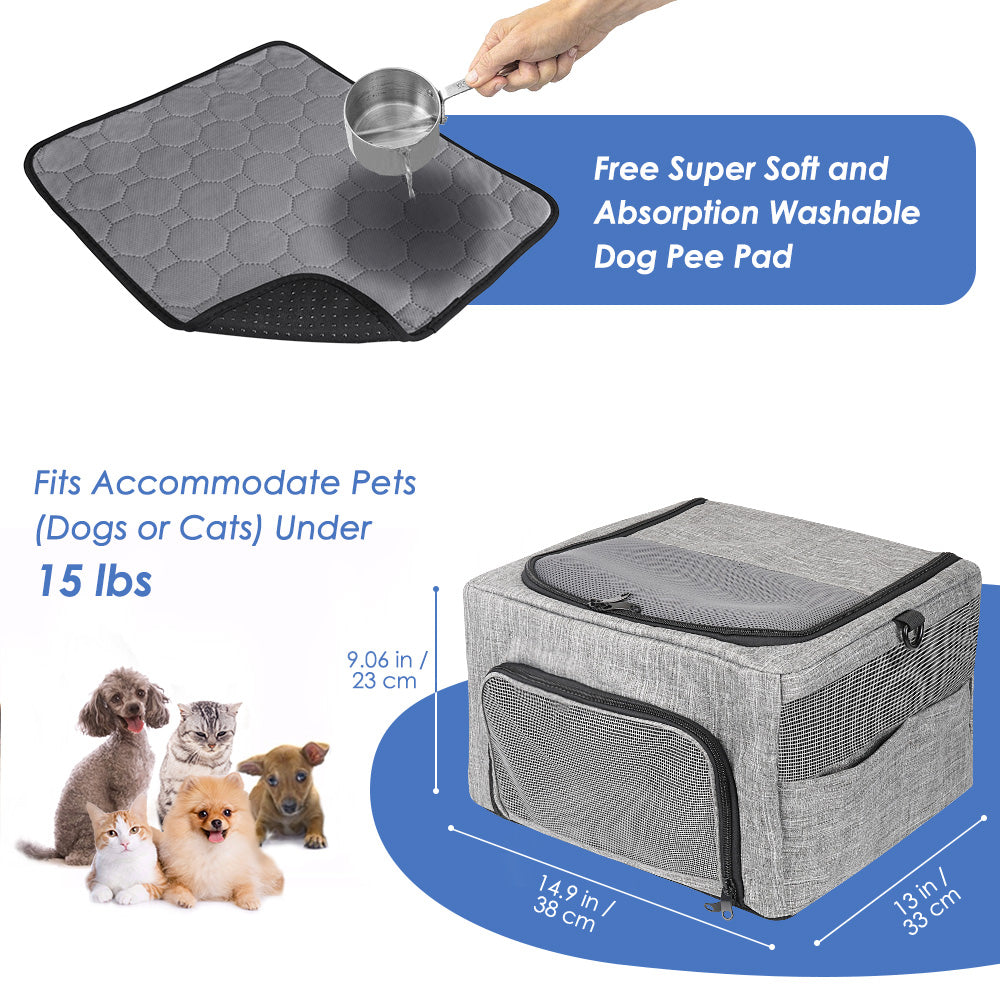 Free Super Soft and Absorption Washable Dog Pee Pad

Fits Accommodate Pets (Dogs or Cats) Under
15 lbs

9.06 in / 23 cm

14.9 in / 38 cm

13 in / 33 cm