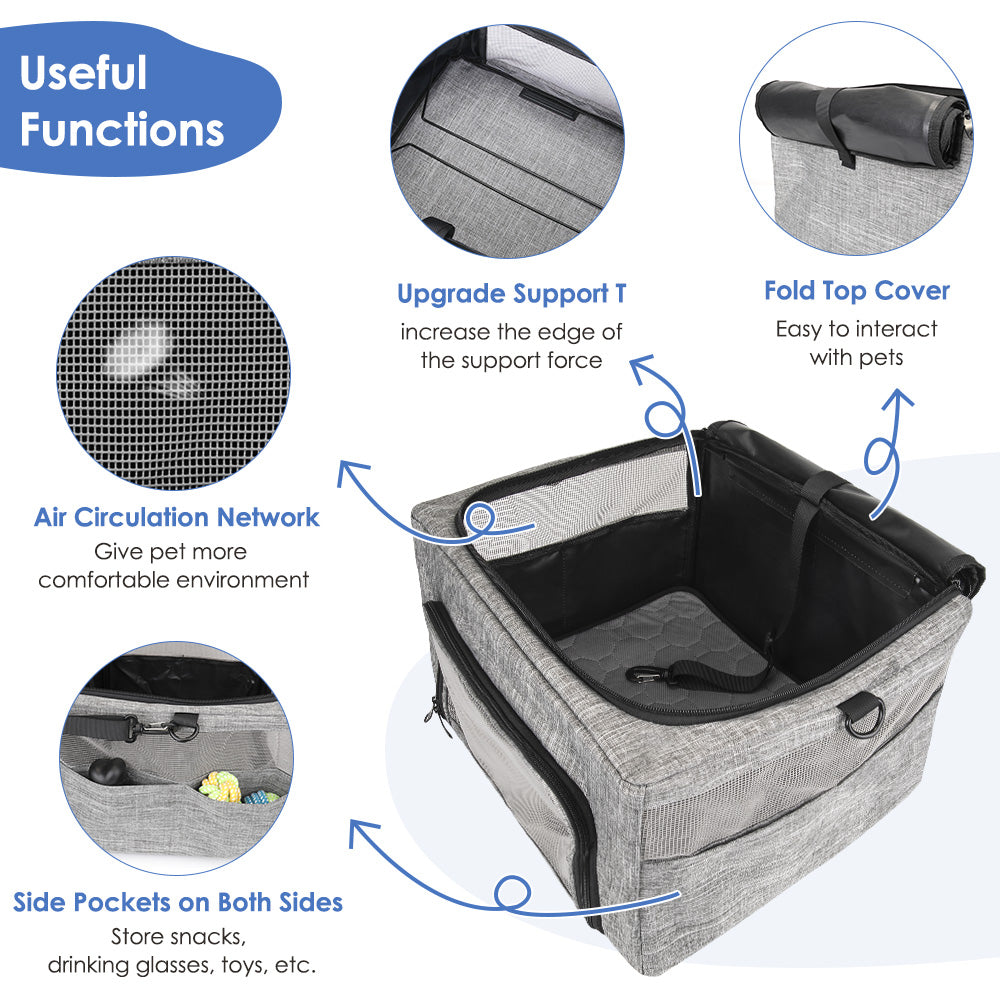 Useful Functions

Upgrade Support T
increase the edge of the support force

Fold Top Cover
Easy to interact with pets

Air Circulation Network
Give pet more comfortable environment

Side Pockets on Both Sides
Store snacks, drinking glasses, toys, etc.